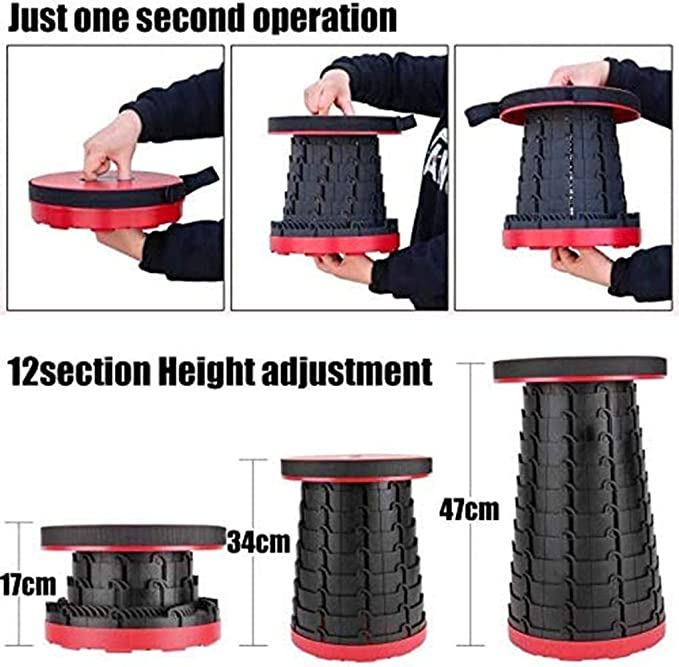 Just one second operation

12section Height adjustment

17cm

34cm

47cm