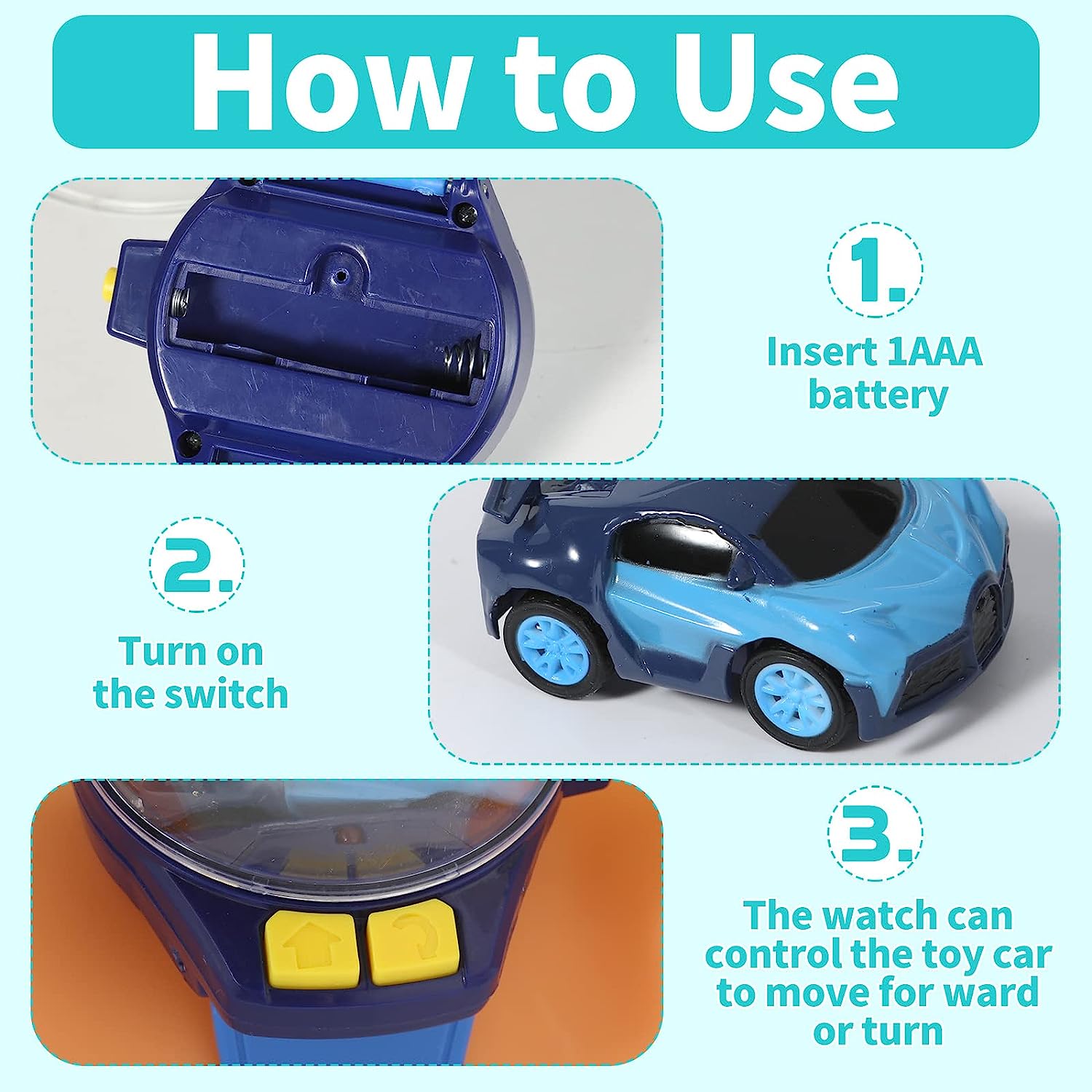 How to Use

1.

Insert 1AAA battery

2.

Turn on the switch

3.

The watch can control the toy car to move for ward or turn